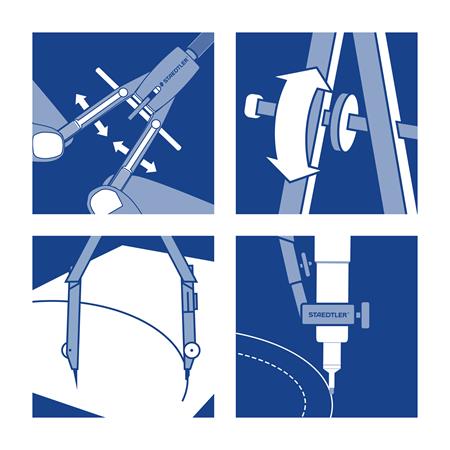 STAEDTLER

STAEDTLER